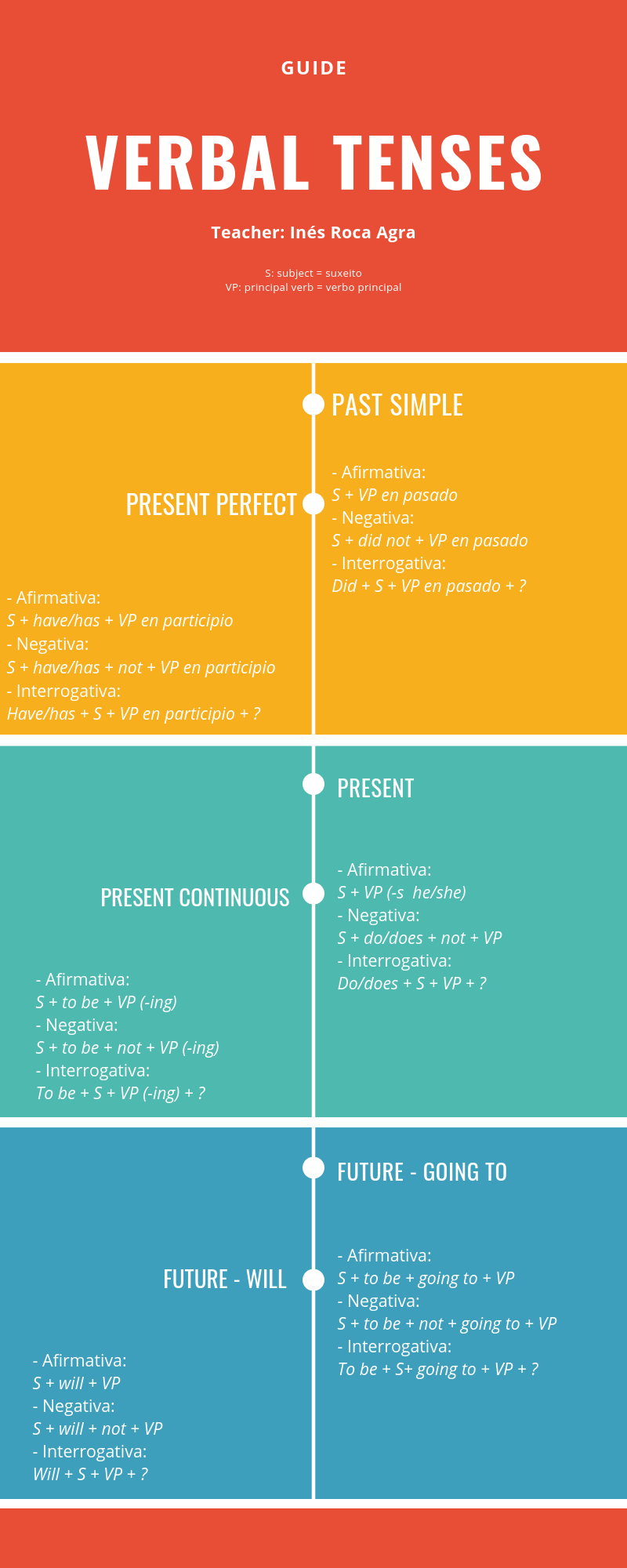 GUIDE

VERBAL TENSES

Teacher: Inés Roca Agra

S: subject = suxeito
VP: principal verb = verbo principal

PAST SIMPLE

- Afirmativa:
S + VP en pasado
- Negativa:
S + did not + VP en pasado
- Interrogativa:
Did + S + VP en pasado + ?

PRESENT PERFECT

- Afirmativa:
S + have/has + VP en participio
- Negativa:
S + have/has + not + VP en participio
- Interrogativa:
Have/has + S + VP en participio + ?

PRESENT

- Afirmativa:
S + VP (-s he/she)
- Negativa:
S + do/does + not + VP
- Interrogativa:
Do/does + S + VP + ?

PRESENT CONTINUOUS

- Afirmativa:
S + to be + VP (-ing)
- Negativa:
S + to be + not + VP (-ing)
- Interrogativa:
To be + S + VP (-ing) + ?

FUTURE - GOING TO

- Afirmativa:
S + to be + going to + VP
- Negativa:
S + to be + not + going to + VP
- Interrogativa:
To be + S+ going to + VP + ?

FUTURE - WILL

- Afirmativa:
S + will + VP
- Negativa:
S + will + not + VP
- Interrogativa:
Will + S + VP + ?