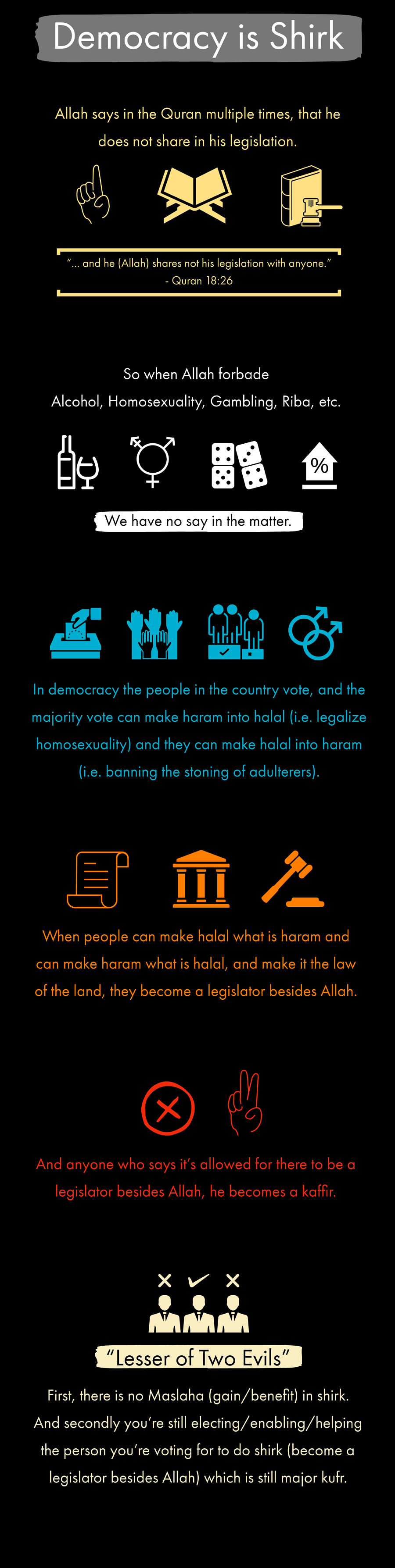 Democracy is Shirk

Allah says in the Quran multiple times, that he does not share in his legislation.

"... and he (Allah) shares not his legislation with anyone."
- Quran 18:26

So when Allah forbade
Alcohol, Homosexuality, Gambling, Riba, etc.

%

We have no say in the matter.

In democracy the people in the country vote, and the majority vote can make haram into halal (i.e. legalize homosexuality) and they can make halal into haram (i.e. banning the stoning of adulterers).

When people can make halal what is haram and can make haram what is halal, and make it the law of the land, they become a legislator besides Allah.

And anyone who says it's allowed for there to be a legislator besides Allah, he becomes a kaffir.

"Lesser of Two Evils"

First, there is no Maslaha (gain/benefit) in shirk. And secondly you're still electing/enabling/helping the person you're voting for to do shirk (become a legislator besides Allah) which is still major kufr.