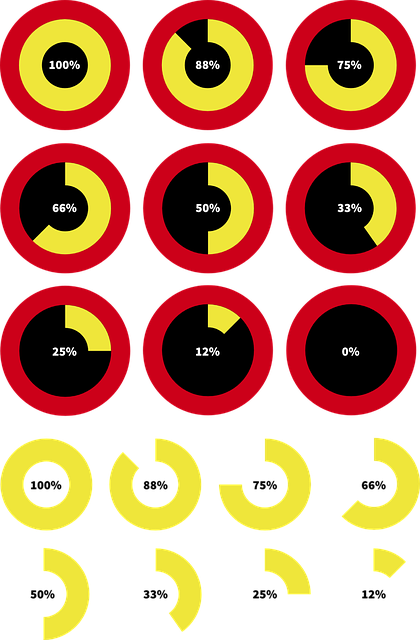 100%
88%
75%
66%
50%
33%
25%
12%
0%
100%
88%
75%
66%
50%
33%
25%
12%