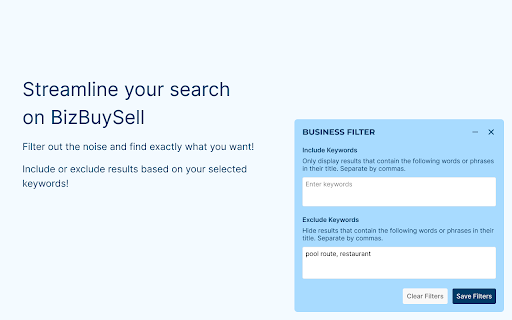 Streamline your search on BizBuySell

Filter out the noise and find exactly what you want!

Include or exclude results based on your selected keywords!

BUSINESS FILTER

Include Keywords

Only display results that contain the following words or phrases in their title. Separate by commas.

Enter keywords

Exclude Keywords

Hide results that contain the following words or phrases in their title. Separate by commas.

pool route, restaurant

Clear Filters

Save Filters