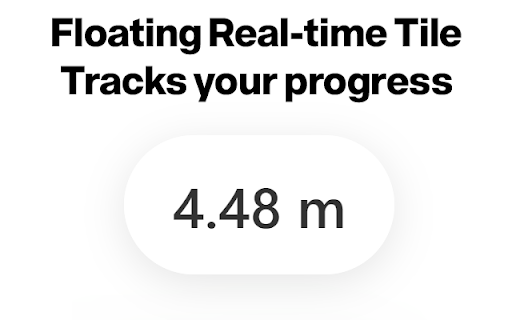 Floating Real-time Tile
Tracks your progress

4.48 m