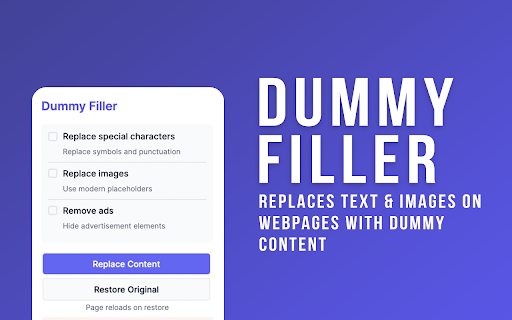 Dummy Filler

Replace special characters
Replace symbols and punctuation

Replace images
Use modern placeholders

Remove ads
Hide advertisement elements

Replace Content

Restore Original

Page reloads on restore

DUMMY FILLER

REPLACES TEXT & IMAGES ON WEBPAGES WITH DUMMY CONTENT