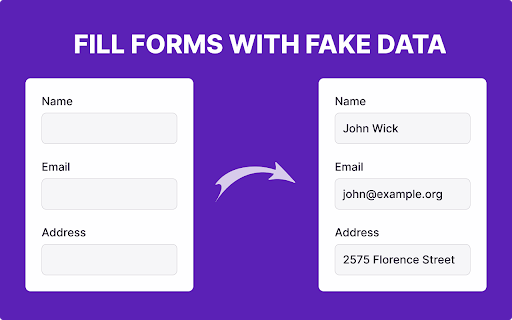 FILL FORMS WITH FAKE DATA

Name

Email

Address

Name

John Wick

Email

john@example.org

Address

2575 Florence Street