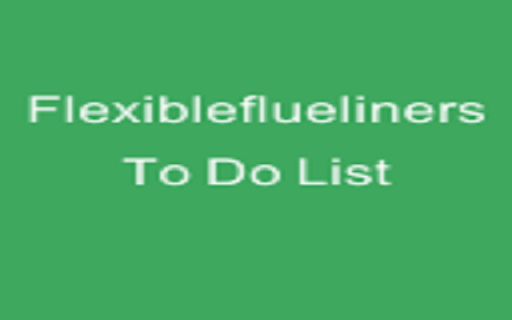 Flexibleflueliners
To Do List