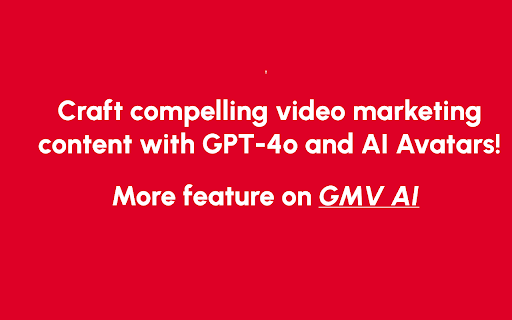 Craft compelling video marketing content with GPT-4o and AI Avatars!

More feature on GMV AI