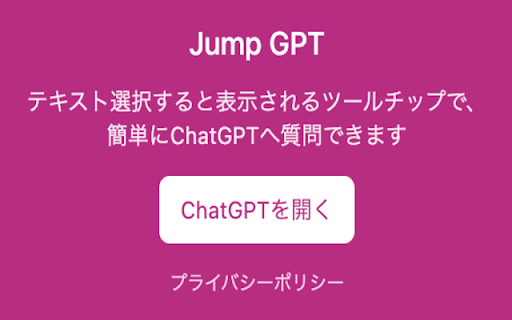 Jump GPT

テキスト選択すると表示されるツールチップで、簡単にChatGPTへ質問できます

ChatGPTを開く

プライバシーポリシー