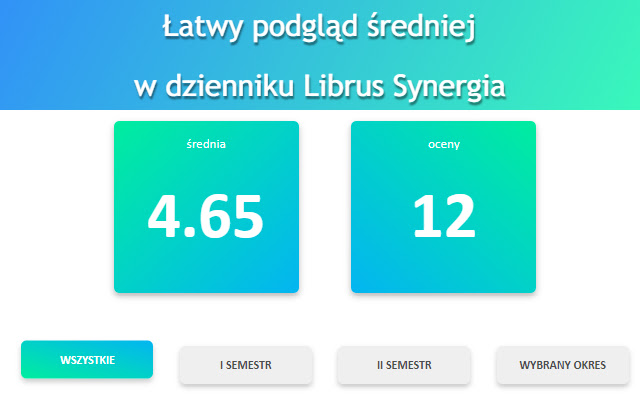 Łatwy podgląd średniej
w dzienniku Librus Synergia

średnia
4.65

oceny
12

WSZYSTKIE

I SEMESTR

II SEMESTR

WYBRANY OKRES