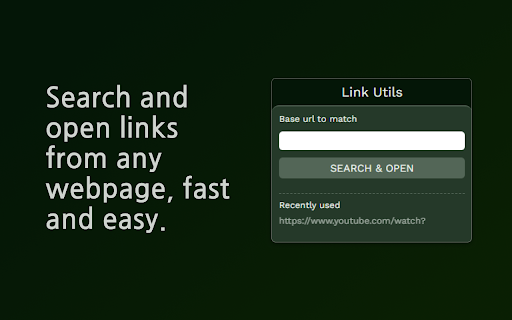 Search and open links from any webpage, fast and easy.

Link Utils

Base url to match

SEARCH & OPEN

Recently used

https://www.youtube.com/watch?