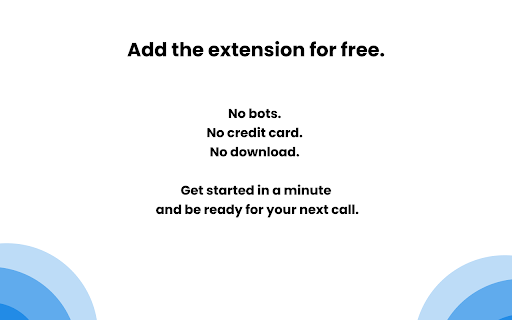 Add the extension for free.

No bots.
No credit card.
No download.

Get started in a minute
and be ready for your next call.