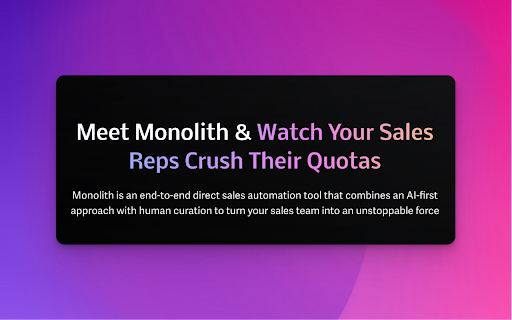 Meet Monolith & Watch Your Sales Reps Crush Their Quotas

Monolith is an end-to-end direct sales automation tool that combines an AI-first approach with human curation to turn your sales team into an unstoppable force