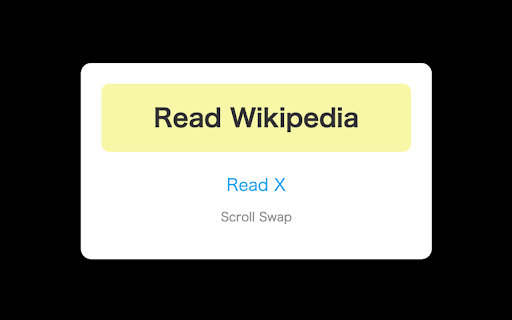 Read Wikipedia

Read X

Scroll Swap