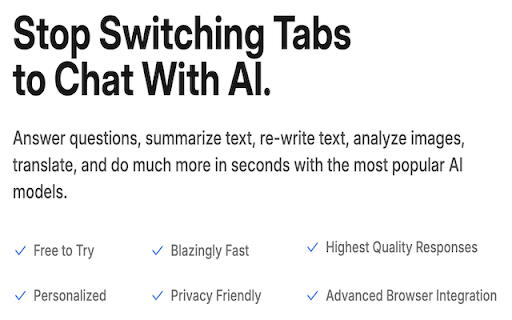 Stop Switching Tabs to Chat With AI.

Answer questions, summarize text, re-write text, analyze images, translate, and do much more in seconds with the most popular AI models.

✓ Free to Try
✓ Blazingly Fast
✓ Highest Quality Responses
✓ Personalized
✓ Privacy Friendly
✓ Advanced Browser Integration