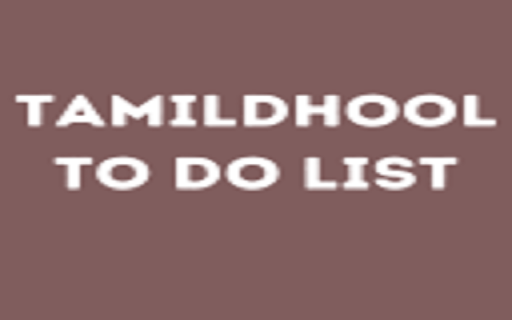 TAMILDHOOL
TO DO LIST