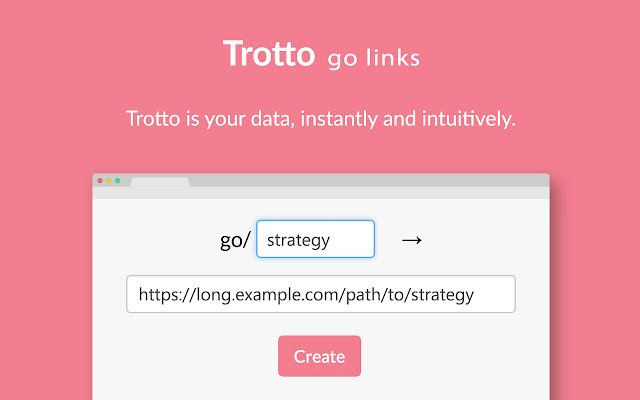 Trotto go links

Trotto is your data, instantly and intuitively.

go/ strategy →

https://long.example.com/path/to/strategy

Create