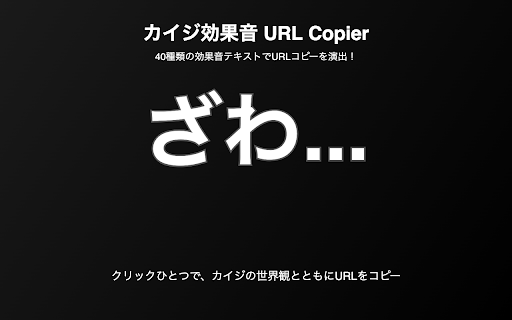 カイジ効果音 URL Copier

40種類の効果音テキストでURLコピーを演出！

ざわ...

クリックひとつで、カイジの世界観とともにURLをコピー