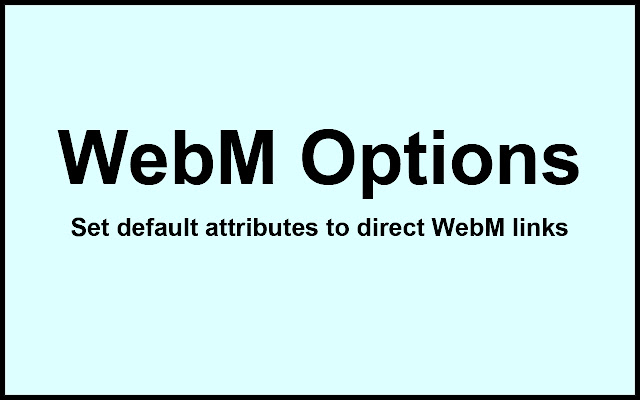 WebM Options

Set default attributes to direct WebM links