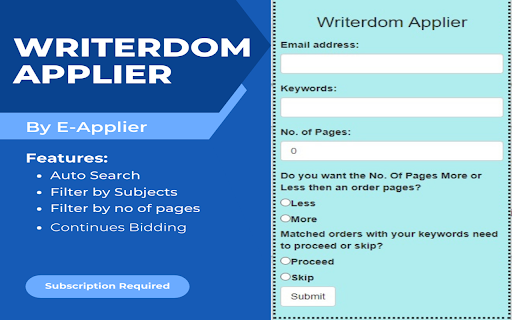 WRITERDOM APPLIER

By E-Applier

Features:
- Auto Search
- Filter by Subjects
- Filter by no of pages
- Continues Bidding

Subscription Required

Writerdom Applier

Email address:

Keywords:

No. of Pages:

0

Do you want the No. Of Pages More or Less then an order pages?

Less

More

Matched orders with your keywords need to proceed or skip?

Proceed

Skip

Submit