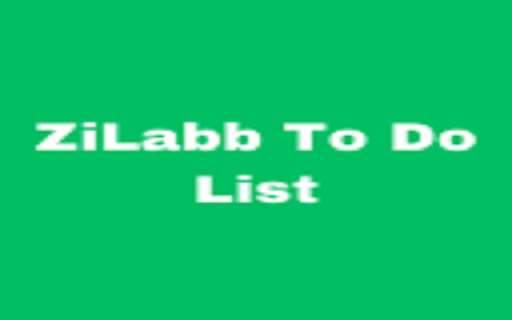 ZiLabb To Do List