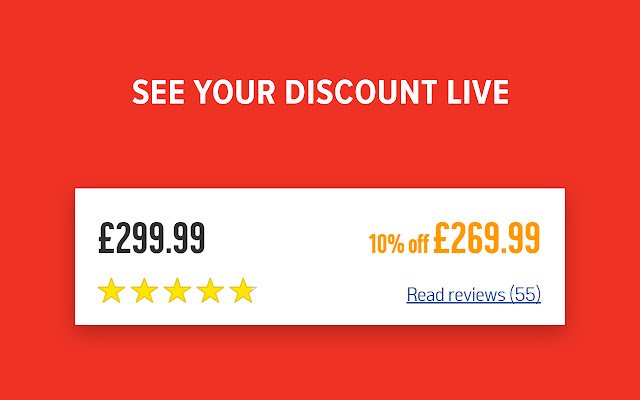 SEE YOUR DISCOUNT LIVE

£299.99

10% off £269.99

Read reviews (55)