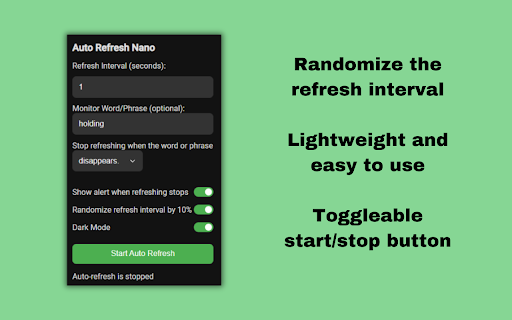 Auto Refresh Nano

Refresh Interval (seconds):

1

Monitor Word/Phrase (optional):

holding

Stop refreshing when the word or phrase

disappears.

Show alert when refreshing stops

Randomize refresh interval by 10%

Dark Mode

Start Auto Refresh

Auto-refresh is stopped

Randomize the refresh interval

Lightweight and easy to use

Toggleable start/stop button