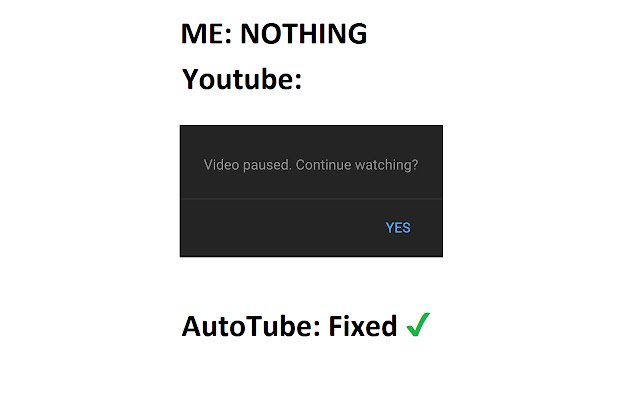 ME: NOTHING

Youtube:

Video paused. Continue watching?

YES

AutoTube: Fixed ✓