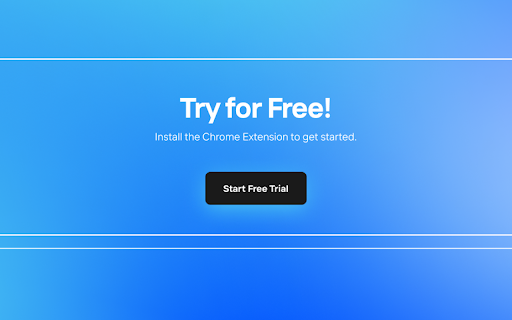 Try for Free!

Install the Chrome Extension to get started.

Start Free Trial