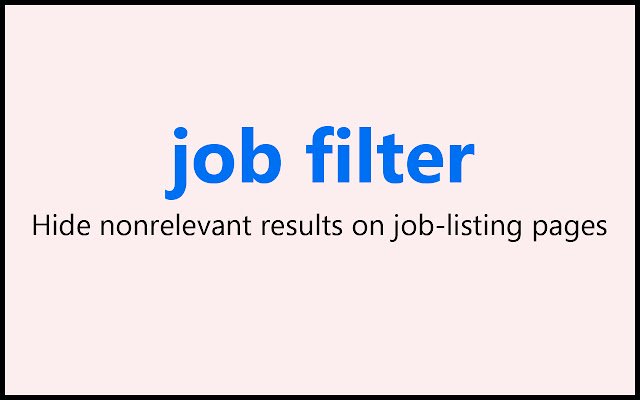 job filter

Hide nonrelevant results on job-listing pages