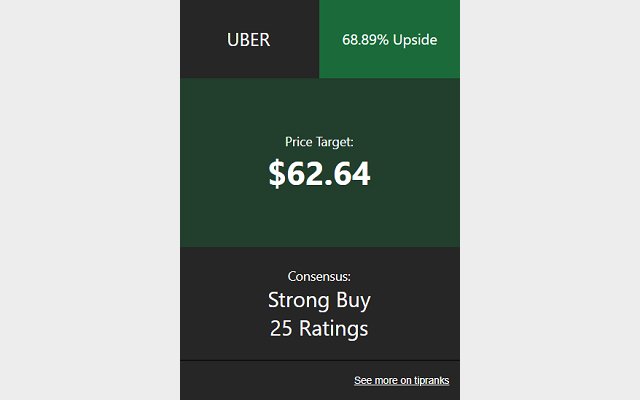 UBER

68.89% Upside

Price Target:

$62.64

Consensus:

Strong Buy

25 Ratings

See more on tipranks