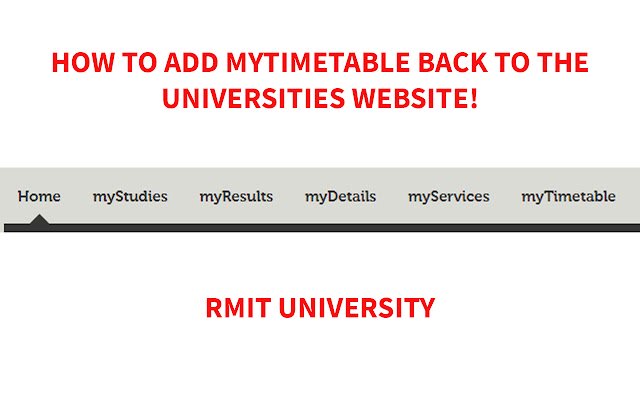 HOW TO ADD MYTIMETABLE BACK TO THE UNIVERSITIES WEBSITE!

Home myStudies myResults myDetails myServices myTimetable

RMIT UNIVERSITY