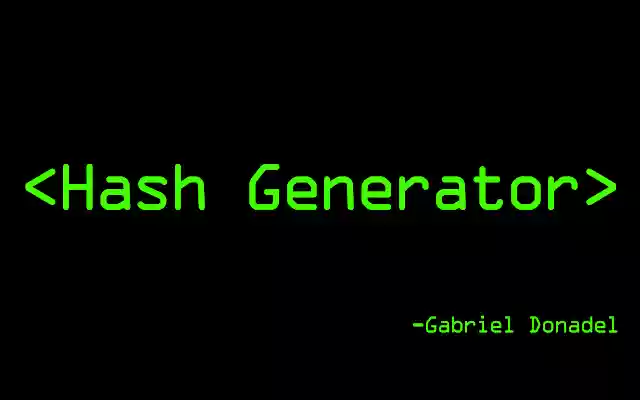 <Hash Generator>

-Gabriel Donadel