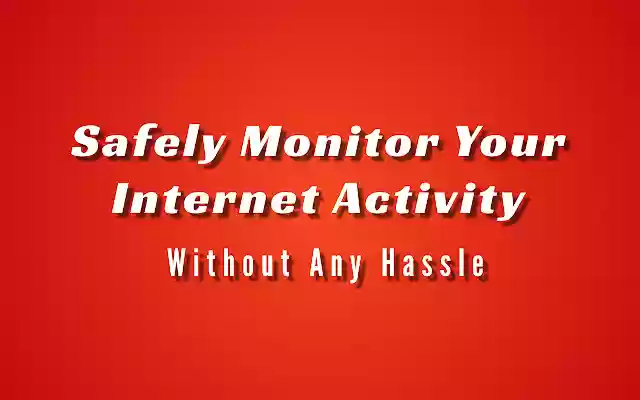 Safely Monitor Your Internet Activity

Without Any Hassle